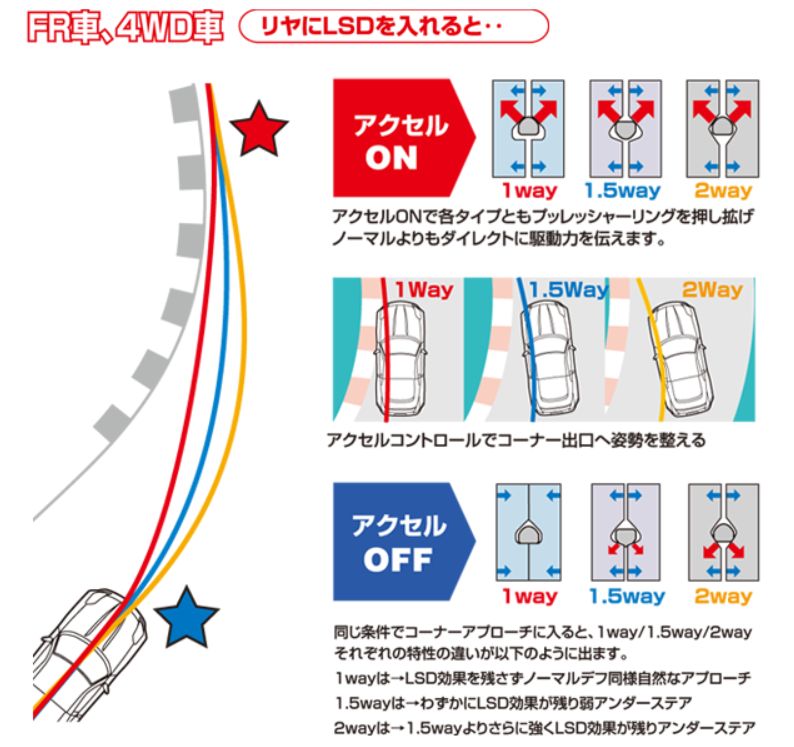 FR車、4WD車 リヤにLSDを入れると‥

アクセル ON

1way 1.5way 2way

アクセルONで各タイプともプッレッシャーリングを押し拡げノーマルよりもダイレクトに駆動力を伝えます。

1Way 1.5Way 2Way

アクセルコントロールでコーナー出口へ姿勢を整える

アクセル OFF

1way 1.5way 2way

同じ条件でコーナーアプローチに入ると、1way/1.5way/2way それぞれの特性の違いが以下のように出ます。
1wayは→LSD効果を残さずノーマルデフ同様自然なアプローチ
1.5wayは→わずかにLSD効果が残り弱アンダーステア
2wayは→1.5wayよりさらに強くLSD効果が残りアンダーステア